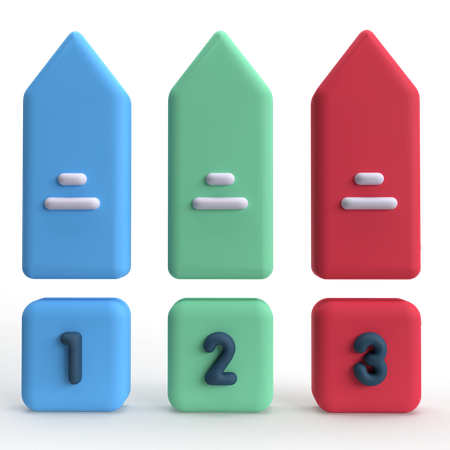 1 2 3